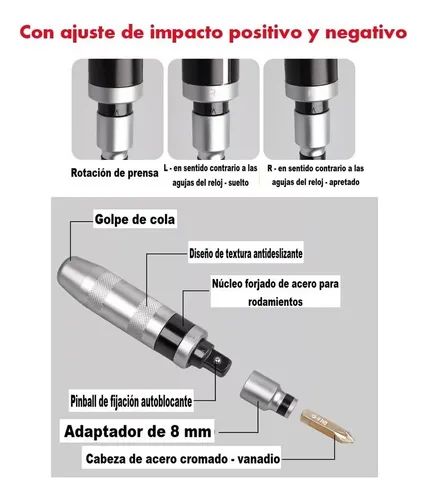 Con ajuste de impacto positivo y negativo

Rotación de prensa

L - en sentido contrario a las agujas del reloj - suelto

R - en sentido contrario a las agujas del reloj - apretado

Golpe de cola

Diseño de textura antideslizante

Núcleo forjado de acero para rodamientos

Pinball de fijación autoblocante

Adaptador de 8 mm

Cabeza de acero cromado - vanadio