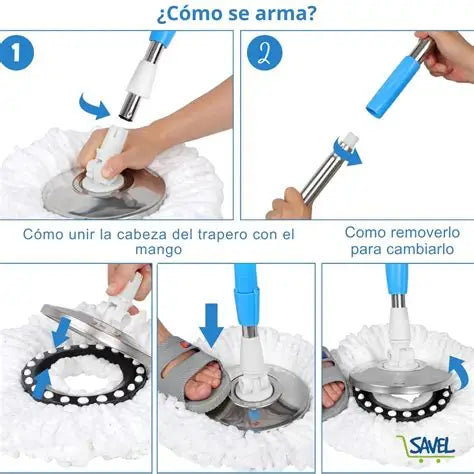 ¿Cómo se arma?

1

2

Cómo unir la cabeza del trapero con el mango

Como removerlo para cambiarlo

SAVEL